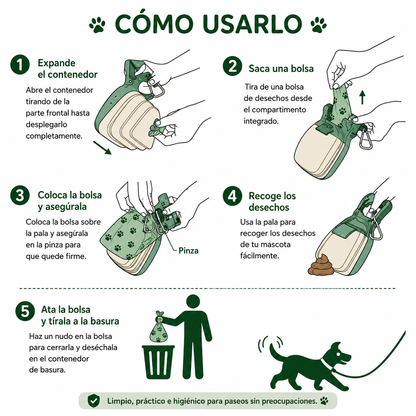 CÓMO USARLO

1 Expande el contenedor

Abre el contenedor tirando de la parte frontal hasta desplegarlo completamente.

2 Saca una bolsa

Tira de una bolsa de desechos desde el compartimento integrado.

3 Coloca la bolsa y asegúrala

Coloca la bolsa sobre la pala y asegúrala en la pinza para que quede firme.

Pinza

4 Recoge los desechos

Usa la pala para recoger los desechos de tu mascota fácilmente.

5 Ata la bolsa y tírala a la basura

Haz un nudo en la bolsa para cerrarla y deséchala en el contenedor de basura.

Limpio, práctico e higiénico para paseos sin preocupaciones.